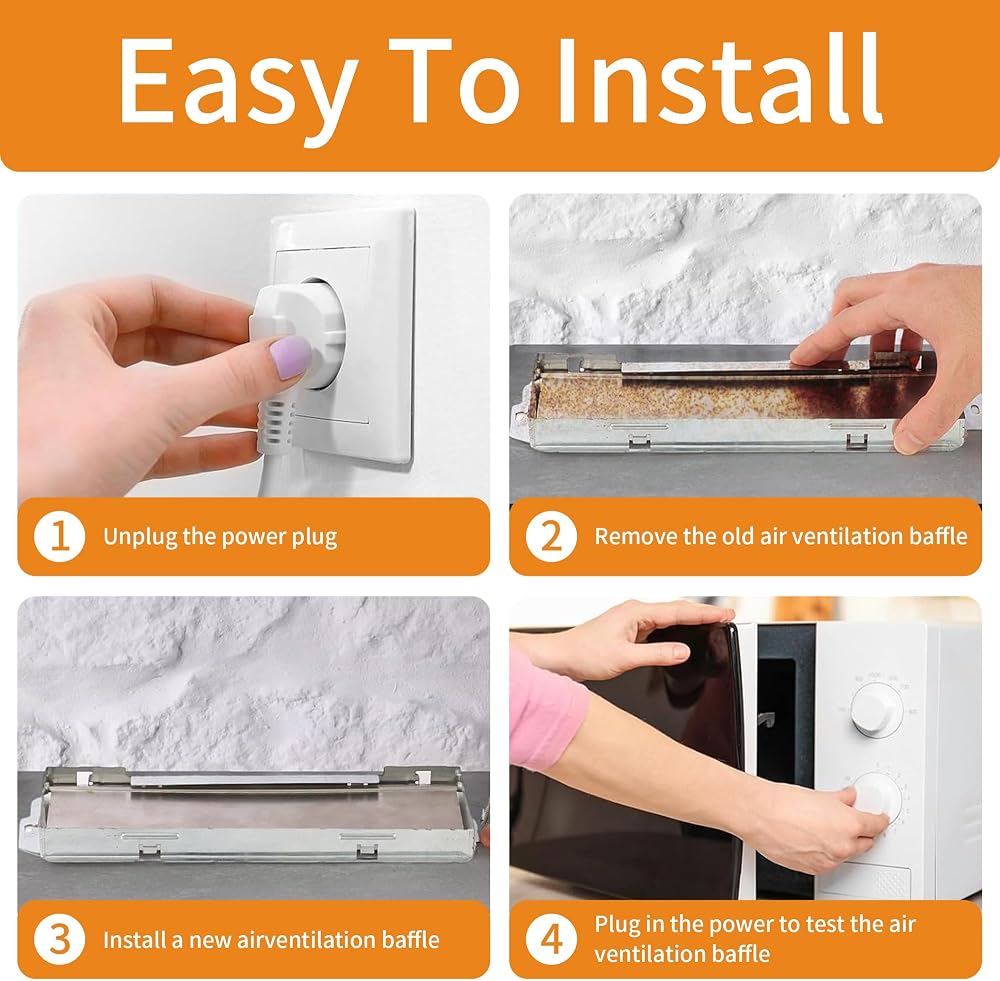 Easy To Install

1 Unplug the power plug

2 Remove the old air ventilation baffle

3 Install a new airventilation baffle

4 Plug in the power to test the air ventilation baffle