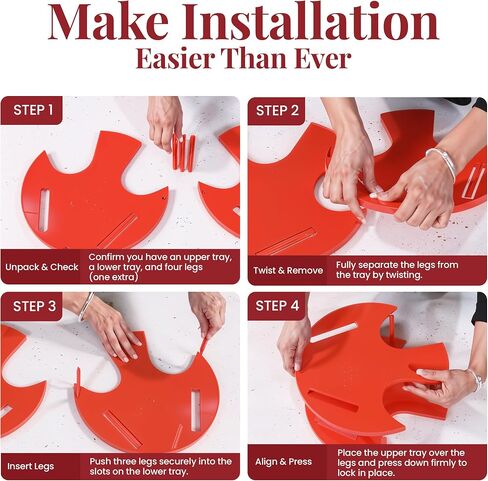 Make Installation
Easier Than Ever

STEP 1

Unpack & Check

Confirm you have an upper tray, a lower tray, and four legs (one extra)

STEP 2

Twist & Remove

Fully separate the legs from the tray by twisting.

STEP 3

Insert Legs

Push three legs securely into the slots on the lower tray.

STEP 4

Align & Press

Place the upper tray over the legs and press down firmly to lock in place.