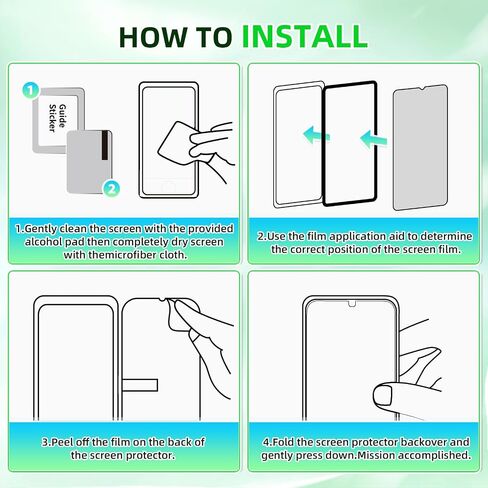 HOW TO INSTALL

1

Guide Sticker

2

1.Gently clean the screen with the provided alcohol pad then completely dry screen with themicrofiber cloth.

2.Use the film application aid to determine the correct position of the screen film.

3.Peel off the film on the back of the screen protector.

4.Fold the screen protector backover and gently press down.Mission accomplished.