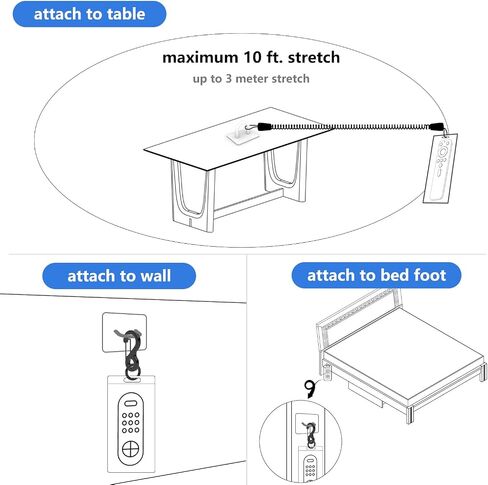 attach to table

maximum 10 ft. stretch

up to 3 meter stretch

attach to wall

attach to bed foot