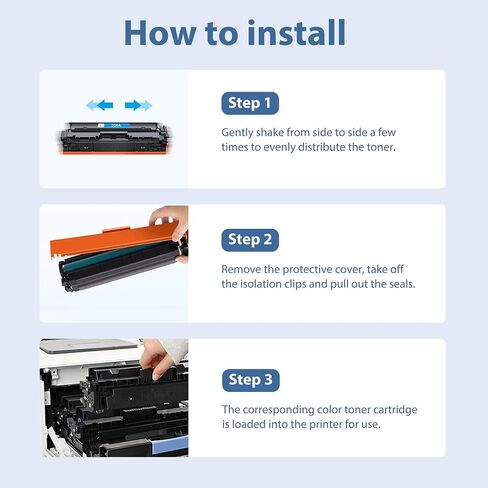 How to install

Step 1

Gently shake from side to side a few times to evenly distribute the toner.

Step 2

Remove the protective cover, take off the isolation clips and pull out the seals.

Step 3

The corresponding color toner cartridge is loaded into the printer for use.