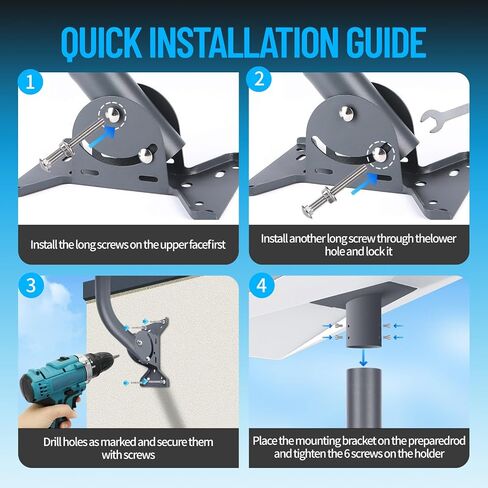 QUICK INSTALLATION GUIDE

1

Install the long screws on the upper facefirst

2

Install another long screw through thelower hole and lock it

3

Drill holes as marked and secure them with screws

4

Place the mounting bracket on the preparedrod and tighten the 6 screws on the holder