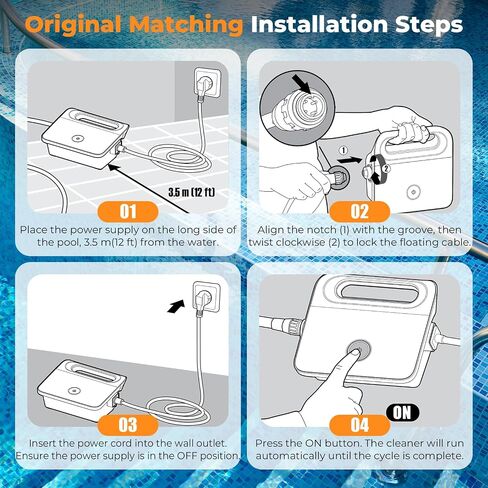 Original Matching Installation Steps

3.5 m (12 ft)

01

Place the power supply on the long side of the pool, 3.5 m(12 ft) from the water.

①

②

02

Align the notch (1) with the groove, then twist clockwise (2) to lock the floating cable.

03

Insert the power cord into the wall outlet. Ensure the power supply is in the OFF position.

ON

04

Press the ON button. The cleaner will run automatically until the cycle is complete.