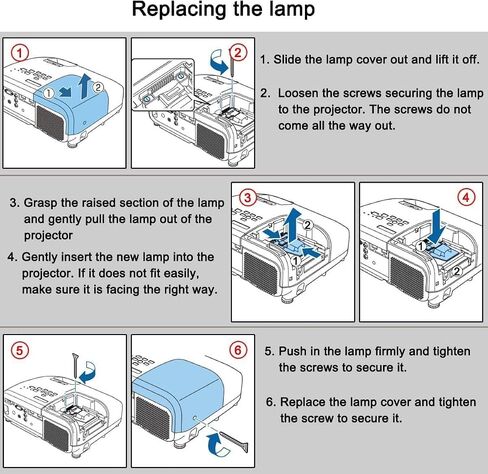 Replacing the lamp

1

1

2

2

1. Slide the lamp cover out and lift it off.

2. Loosen the screws securing the lamp to the projector. The screws do not come all the way out.

3. Grasp the raised section of the lamp and gently pull the lamp out of the projector

4. Gently insert the new lamp into the projector. If it does not fit easily, make sure it is facing the right way.

3

2

1

4

1

2

5

6

5. Push in the lamp firmly and tighten the screws to secure it.

6. Replace the lamp cover and tighten the screw to secure it.