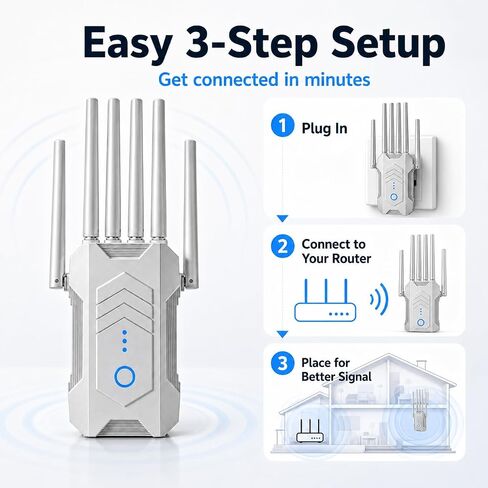 Easy 3-Step Setup

Get connected in minutes

1 Plug In

2 Connect to Your Router

3 Place for Better Signal