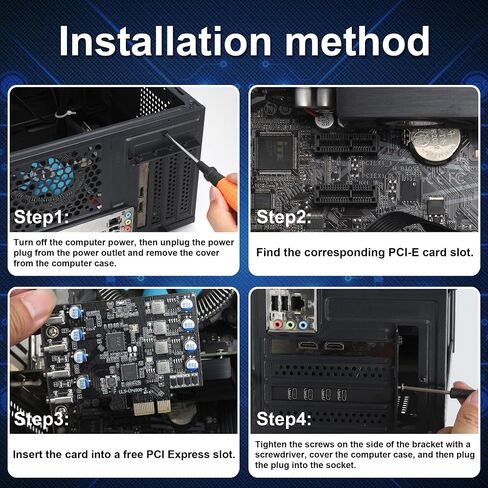 Installation method

Step1:

Turn off the computer power, then unplug the power plug from the power outlet and remove the cover from the computer case.

Step2:

Find the corresponding PCI-E card slot.

Step3:

Insert the card into a free PCI Express slot.

Step4:

Tighten the screws on the side of the bracket with a screwdriver, cover the computer case, and then plug the plug into the socket.