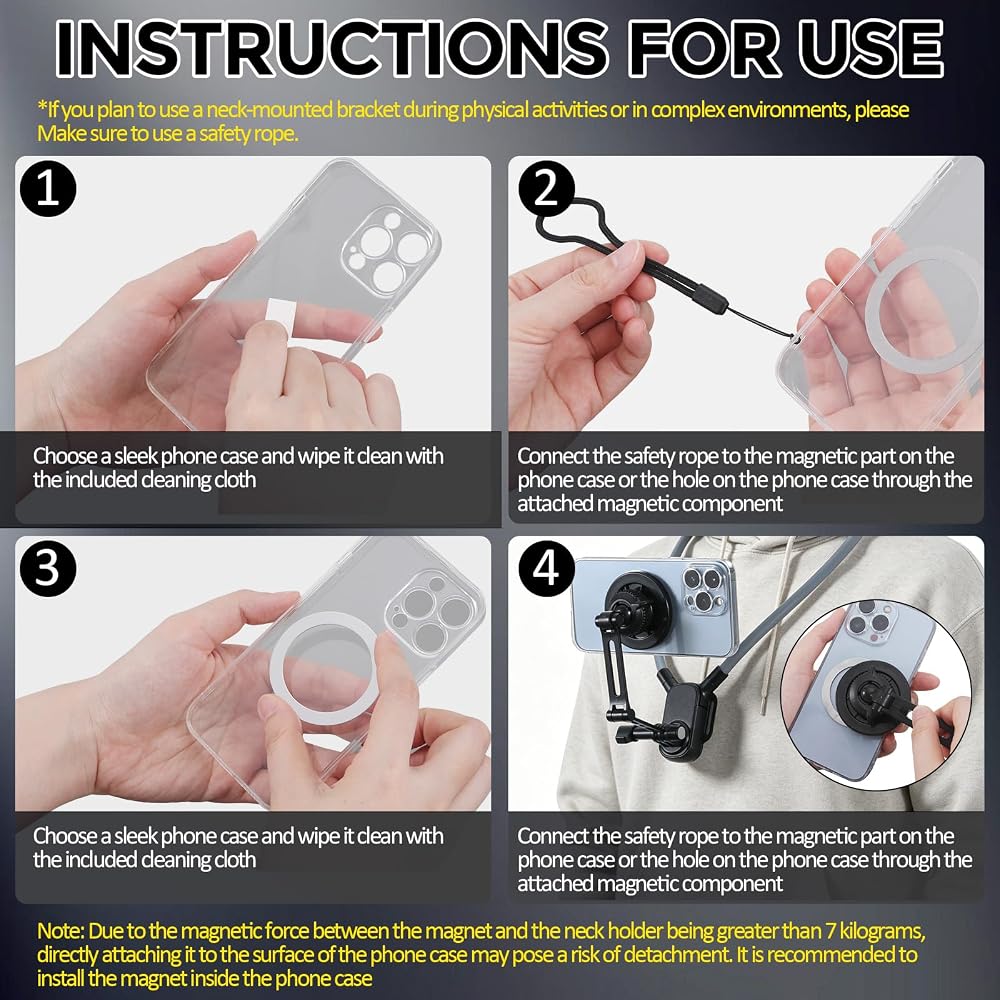 INSTRUCTIONS FOR USE

*If you plan to use a neck-mounted bracket during physical activities or in complex environments, please Make sure to use a safety rope.

1

Choose a sleek phone case and wipe it clean with the included cleaning cloth

2

Connect the safety rope to the magnetic part on the phone case or the hole on the phone case through the attached magnetic component

3

Choose a sleek phone case and wipe it clean with the included cleaning cloth

4

Connect the safety rope to the magnetic part on the phone case or the hole on the phone case through the attached magnetic component

Note: Due to the magnetic force between the magnet and the neck holder being greater than 7 kilograms, directly attaching it to the surface of the phone case may pose a risk of detachment. It is recommended to install the magnet inside the phone case