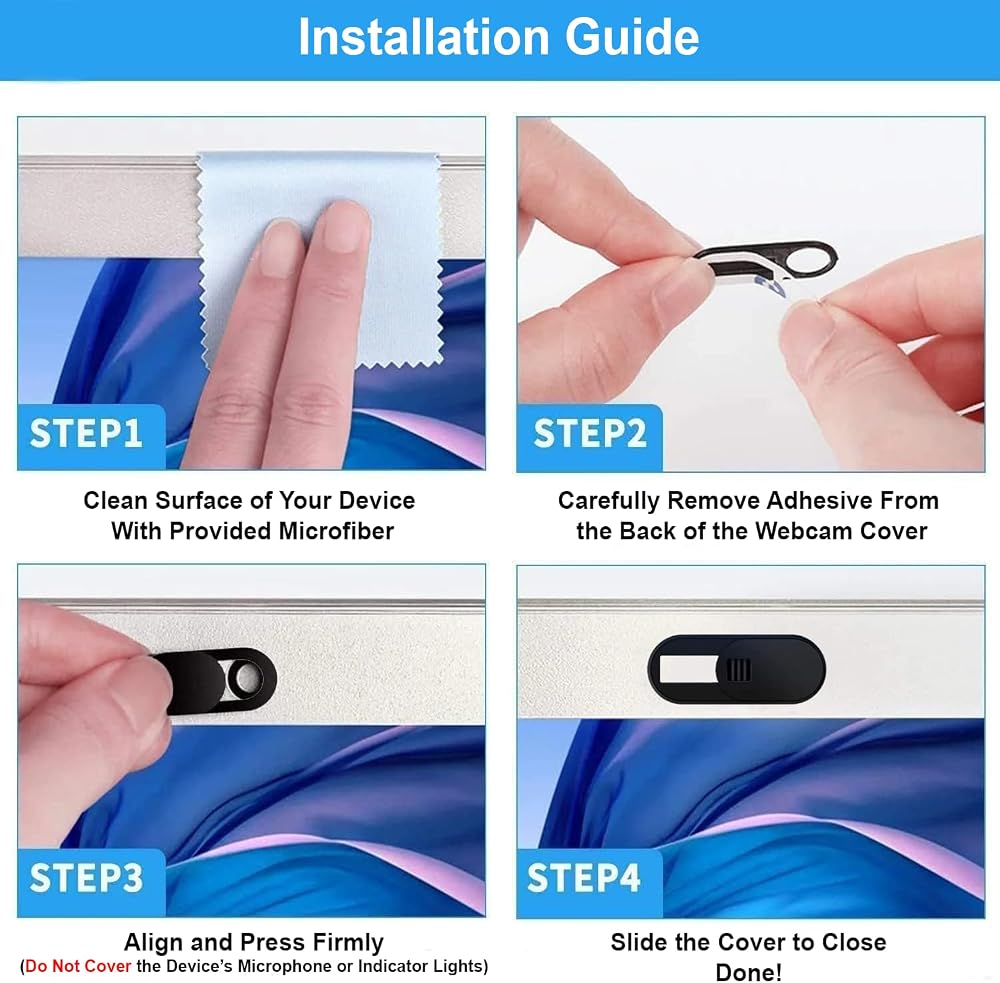 Installation Guide

STEP1

Clean Surface of Your Device With Provided Microfiber

STEP2

Carefully Remove Adhesive From the Back of the Webcam Cover

STEP3

Align and Press Firmly
(Do Not Cover the Device's Microphone or Indicator Lights)

STEP4

Slide the Cover to Close
Done!