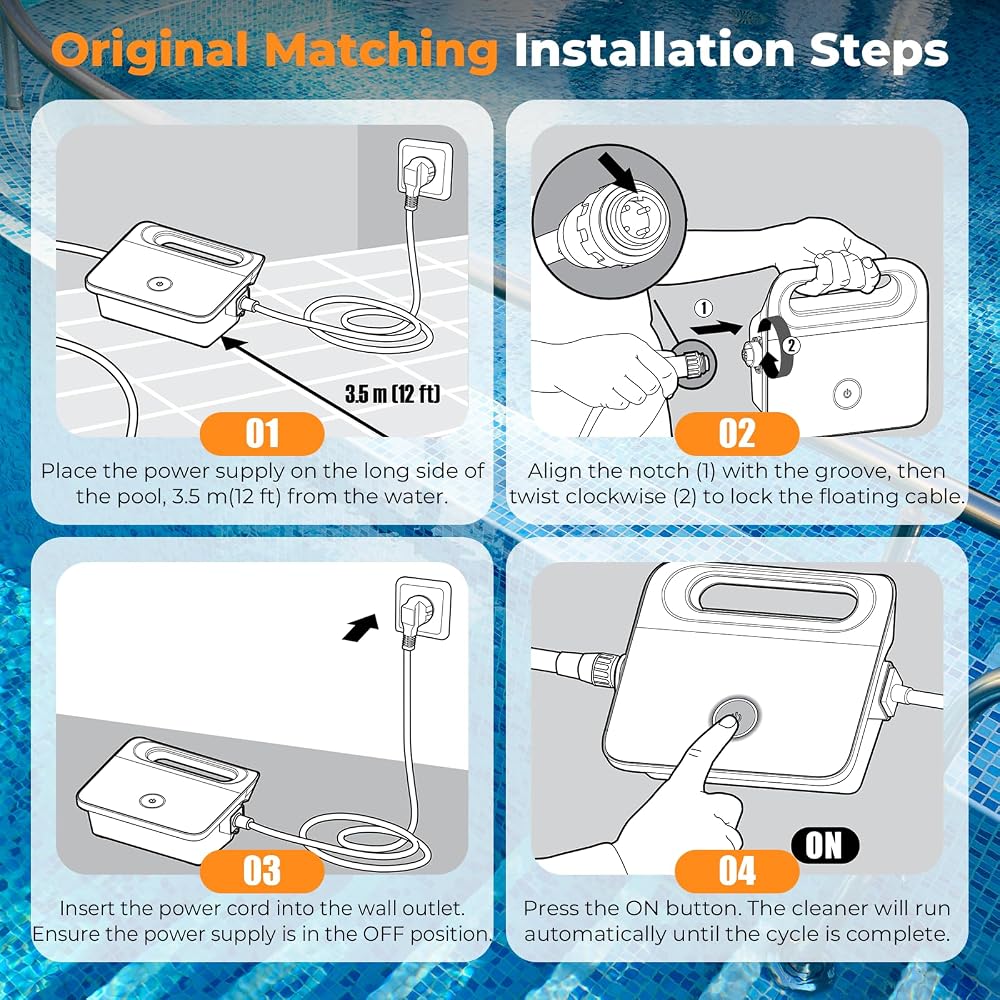 Original Matching Installation Steps

3.5 m (12 ft)

01

Place the power supply on the long side of the pool, 3.5 m(12 ft) from the water.

①

②

02

Align the notch (1) with the groove, then twist clockwise (2) to lock the floating cable.

03

Insert the power cord into the wall outlet. Ensure the power supply is in the OFF position.

ON

04

Press the ON button. The cleaner will run automatically until the cycle is complete.