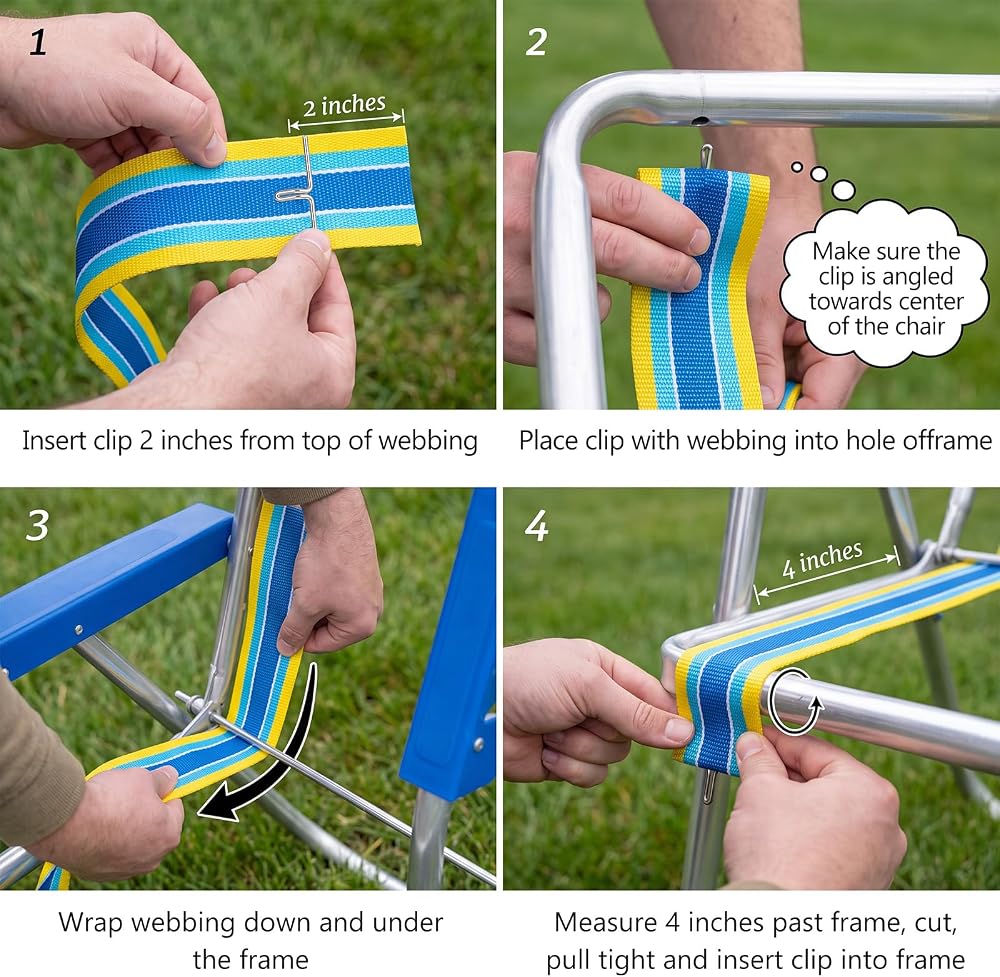 1

2 inches

Insert clip 2 inches from top of webbing

2

Make sure the clip is angled towards center of the chair

Place clip with webbing into hole offrame

3

Wrap webbing down and under the frame

4

4 inches

Measure 4 inches past frame, cut, pull tight and insert clip into frame