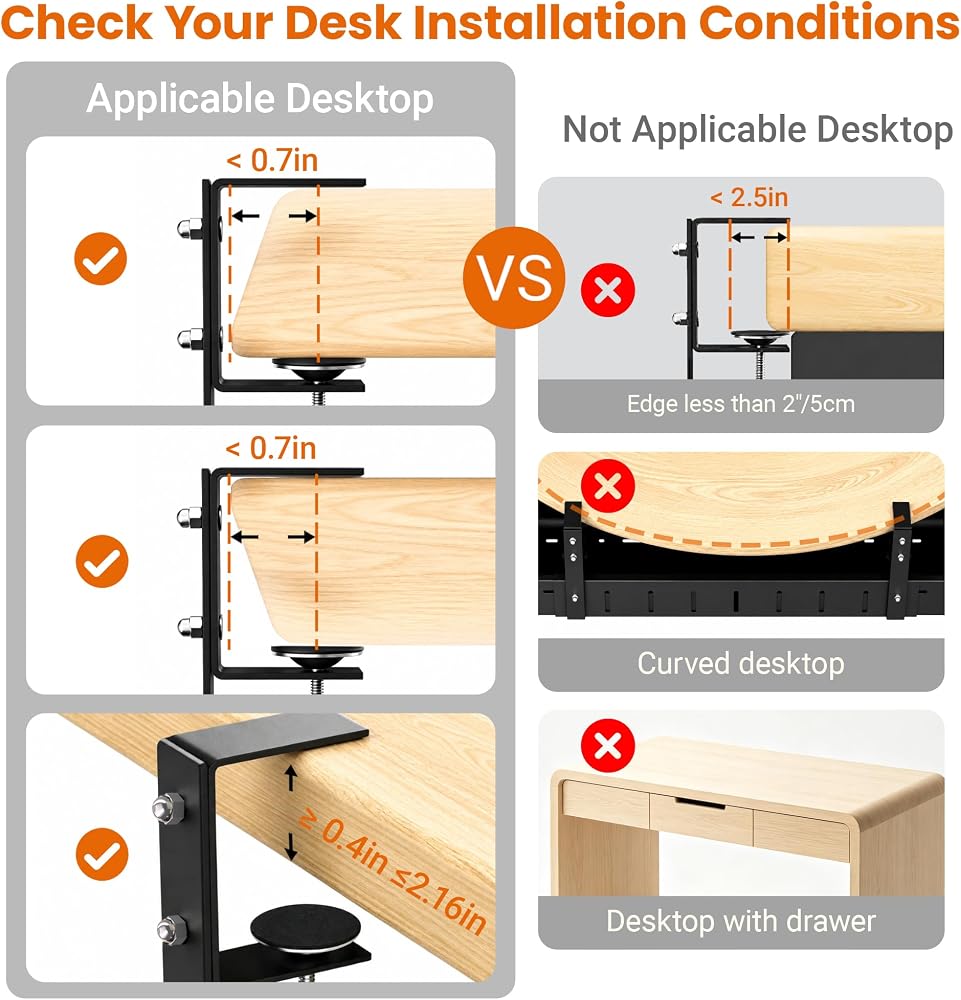 Check Your Desk Installation Conditions

Applicable Desktop

< 0.7in

< 0.7in

≥ 0.4in ≤2.16in

VS

Not Applicable Desktop

< 2.5in

Edge less than 2"/5cm

Curved desktop

Desktop with drawer