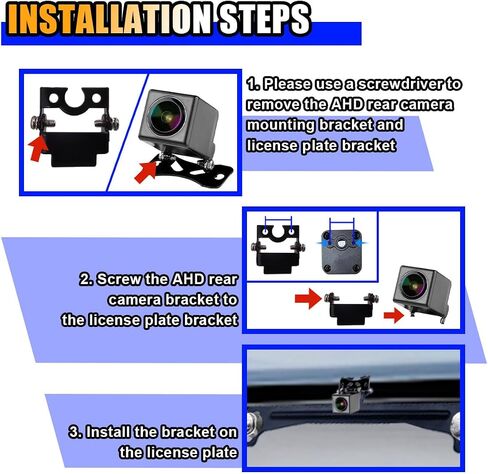 INSTALLATION STEPS

1. Please use a screwdriver to remove the AHD rear camera mounting bracket and license plate bracket

2. Screw the AHD rear camera bracket to the license plate bracket

3. Install the bracket on the license plate