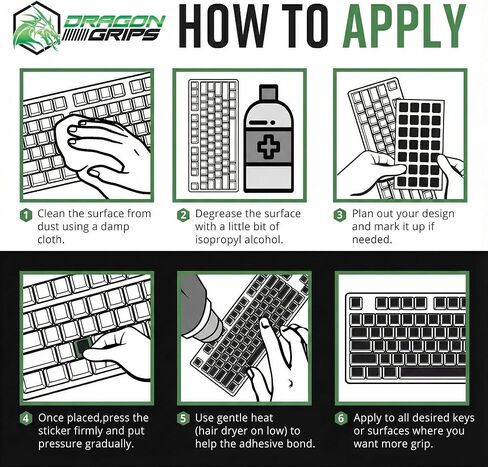 DRAGON GRIPS

HOW TO APPLY

1 Clean the surface from dust using a damp cloth.

2 Degrease the surface with a little bit of isopropyl alcohol.

3 Plan out your design and mark it up if needed.

4 Once placed,press the sticker firmly and put pressure gradually.

5 Use gentle heat (hair dryer on low) to help the adhesive bond.

6 Apply to all desired keys or surfaces where you want more grip.