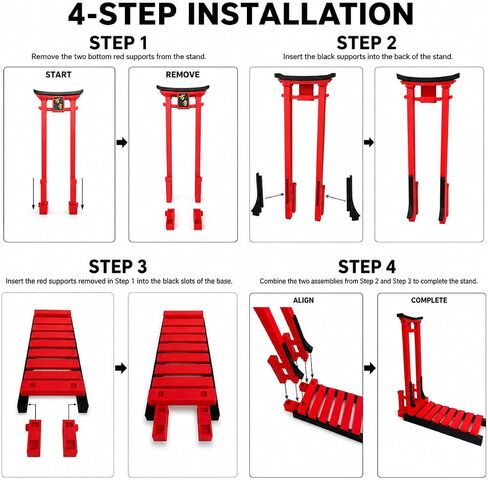 4-STEP INSTALLATION

STEP 1
Remove the two bottom red supports from the stand.

START

REMOVE

STEP 2
Insert the black supports into the back of the stand.

STEP 3
Insert the red supports removed in Step 1 into the black slots of the base.

STEP 4
Combine the two assemblies from Step 2 and Step 3 to complete the stand.

ALIGN

COMPLETE