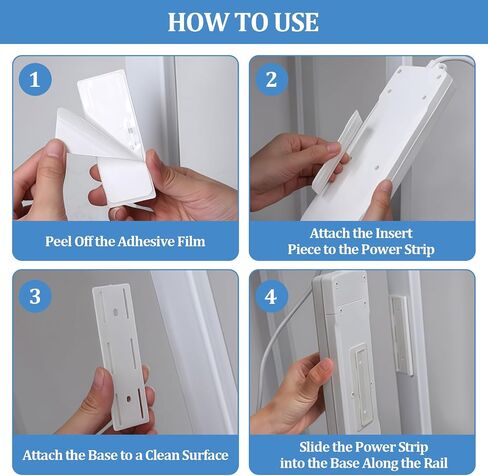 HOW TO USE

1

Peel Off the Adhesive Film

2

Attach the Insert Piece to the Power Strip

3

Attach the Base to a Clean Surface

4

Slide the Power Strip into the Base Along the Rail