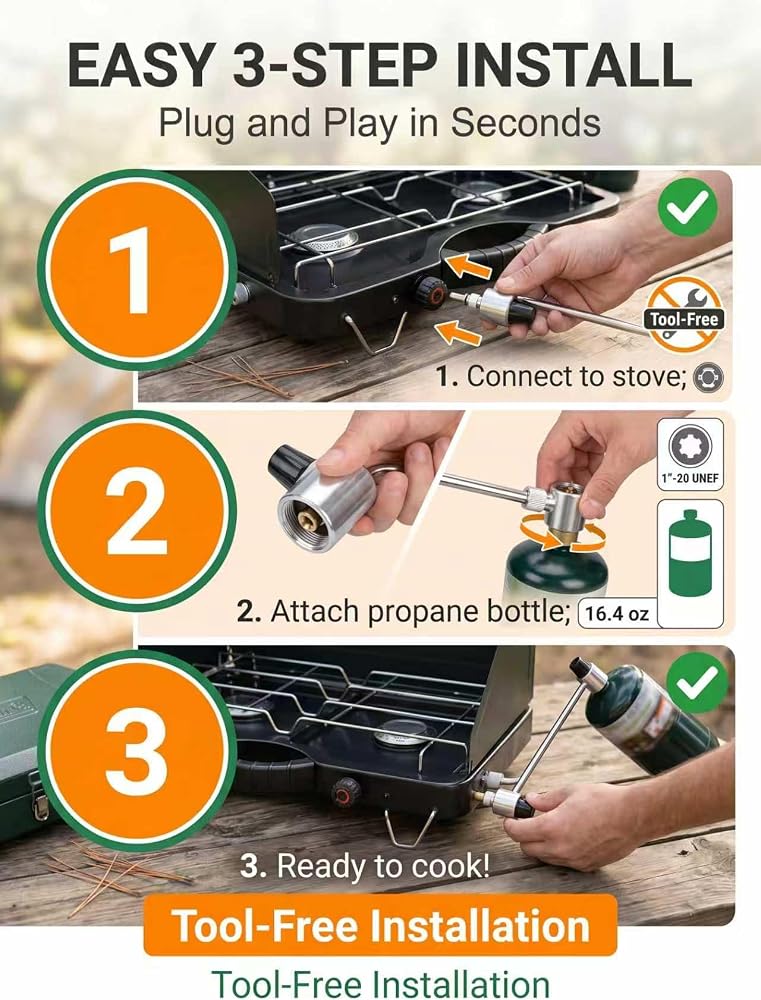 EASY 3-STEP INSTALL
Plug and Play in Seconds

1

Tool-Free

1. Connect to stove;

2

1"-20 UNEF

2. Attach propane bottle; 16.4 oz

3

3. Ready to cook!

Tool-Free Installation

Tool-Free Installation