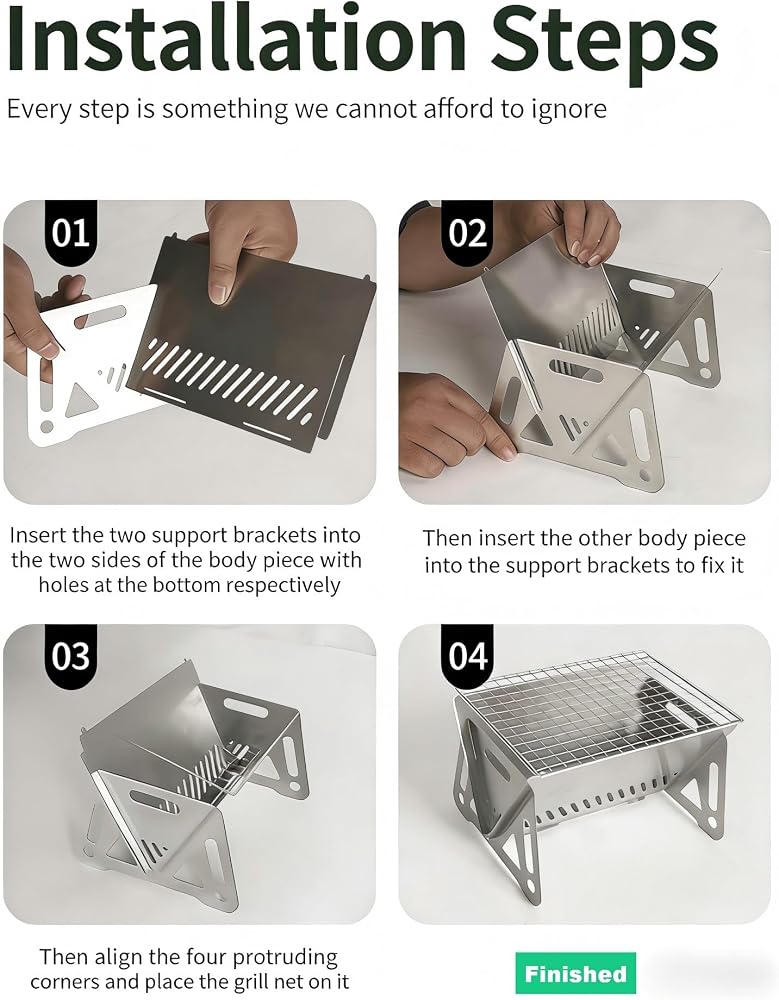 Installation Steps

Every step is something we cannot afford to ignore

01

Insert the two support brackets into the two sides of the body piece with holes at the bottom respectively

02

Then insert the other body piece into the support brackets to fix it

03

Then align the four protruding corners and place the grill net on it

04

Finished