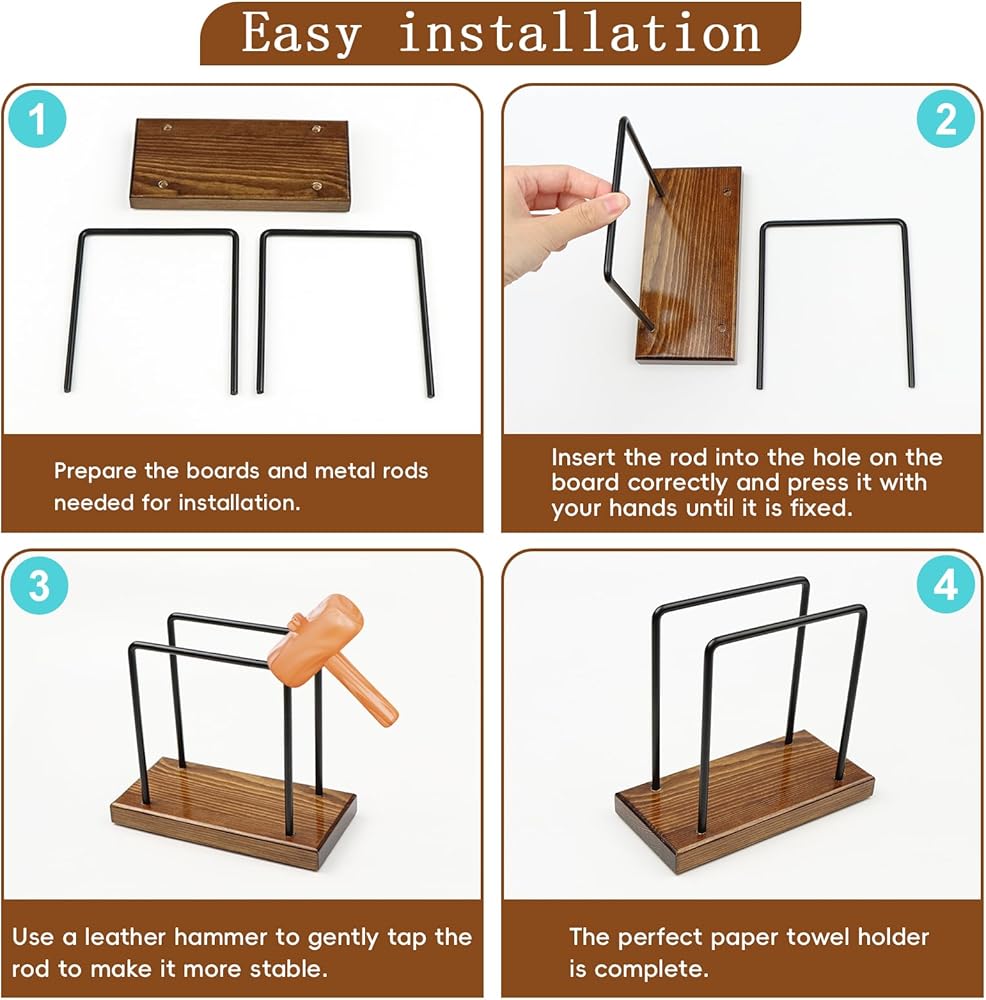 Easy installation

1

Prepare the boards and metal rods needed for installation.

2

Insert the rod into the hole on the board correctly and press it with your hands until it is fixed.

3

Use a leather hammer to gently tap the rod to make it more stable.

4

The perfect paper towel holder is complete.