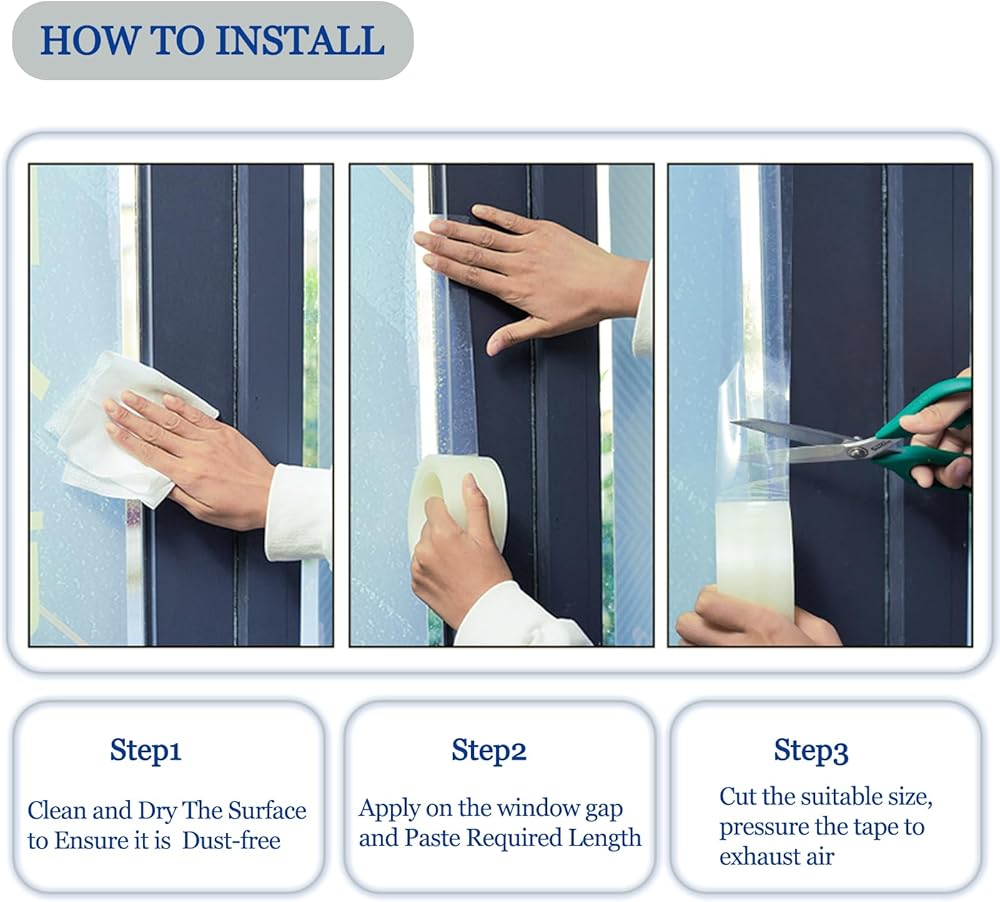 HOW TO INSTALL

Step1

Clean and Dry The Surface to Ensure it is Dust-free

Step2

Apply on the window gap and Paste Required Length

Step3

Cut the suitable size, pressure the tape to exhaust air