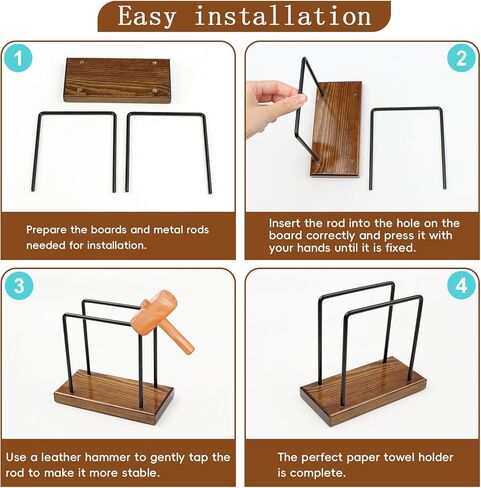 Easy installation

1

Prepare the boards and metal rods needed for installation.

2

Insert the rod into the hole on the board correctly and press it with your hands until it is fixed.

3

Use a leather hammer to gently tap the rod to make it more stable.

4

The perfect paper towel holder is complete.