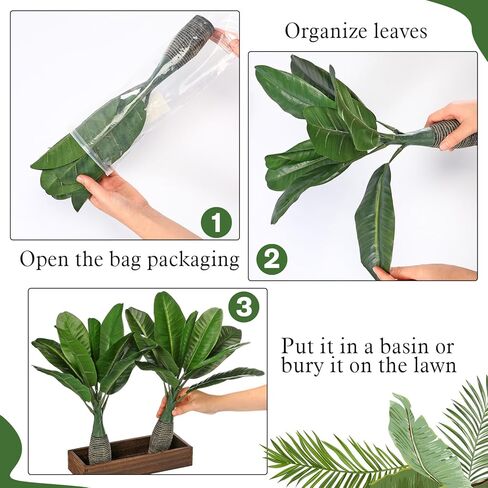 1

Open the bag packaging

Organize leaves

2

3

Put it in a basin or bury it on the lawn