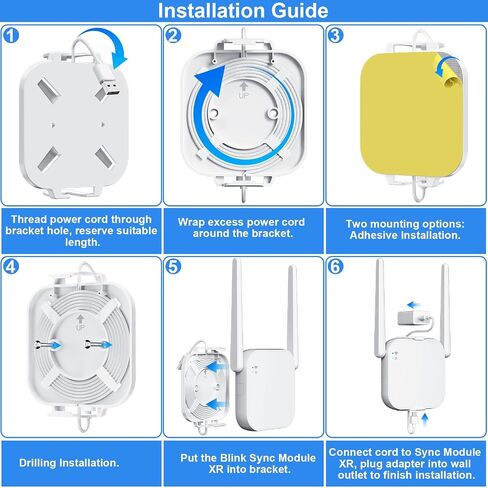 Installation Guide

1

Thread power cord through bracket hole, reserve suitable length.

2

UP

Wrap excess power cord around the bracket.

3

Two mounting options: Adhesive Installation.

4

UP

Drilling Installation.

5

Put the Blink Sync Module XR into bracket.

6

Connect cord to Sync Module XR, plug adapter into wall outlet to finish installation.