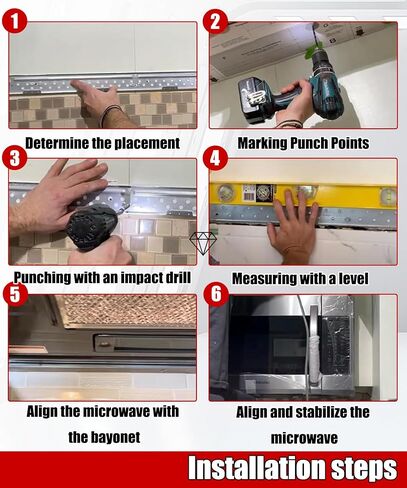 1

Determine the placement

2

Marking Punch Points

3

Punching with an impact drill

4

Measuring with a level

5

Align the microwave with the bayonet

6

Align and stabilize the microwave

Installation steps