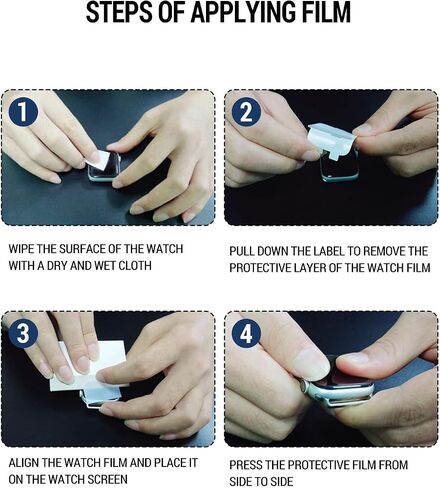 STEPS OF APPLYING FILM

1

WIPE THE SURFACE OF THE WATCH WITH A DRY AND WET CLOTH

2

PULL DOWN THE LABEL TO REMOVE THE PROTECTIVE LAYER OF THE WATCH FILM

3

ALIGN THE WATCH FILM AND PLACE IT ON THE WATCH SCREEN

4

PRESS THE PROTECTIVE FILM FROM SIDE TO SIDE