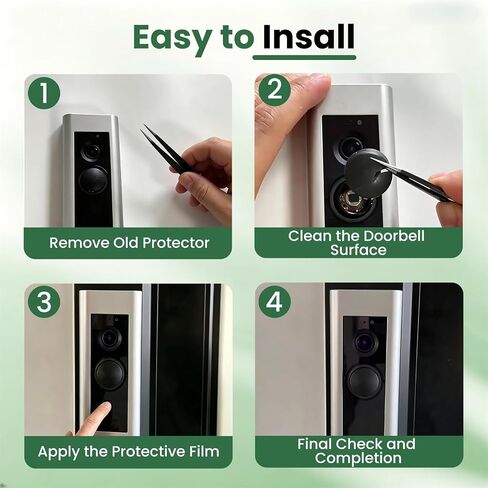 Easy to Insall

1

Remove Old Protector

2

Clean the Doorbell Surface

3

Apply the Protective Film

4

Final Check and Completion