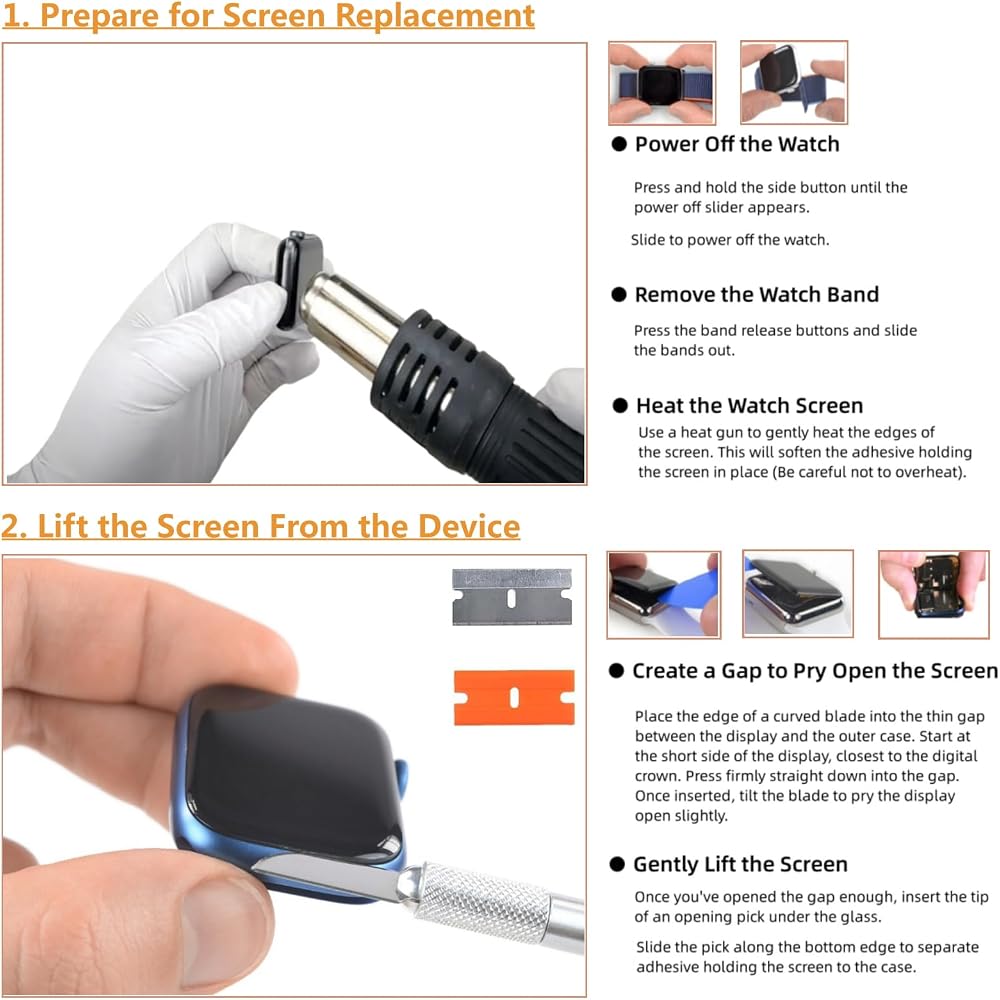 1. Prepare for Screen Replacement

● Power Off the Watch

Press and hold the side button until the power off slider appears.

Slide to power off the watch.

● Remove the Watch Band

Press the band release buttons and slide the bands out.

● Heat the Watch Screen

Use a heat gun to gently heat the edges of the screen. This will soften the adhesive holding the screen in place (Be careful not to overheat).

2. Lift the Screen From the Device

● Create a Gap to Pry Open the Screen

Place the edge of a curved blade into the thin gap between the display and the outer case. Start at the short side of the display, closest to the digital crown. Press firmly straight down into the gap. Once inserted, tilt the blade to pry the display open slightly.

● Gently Lift the Screen

Once you've opened the gap enough, insert the tip of an opening pick under the glass.

Slide the pick along the bottom edge to separate adhesive holding the screen to the case.