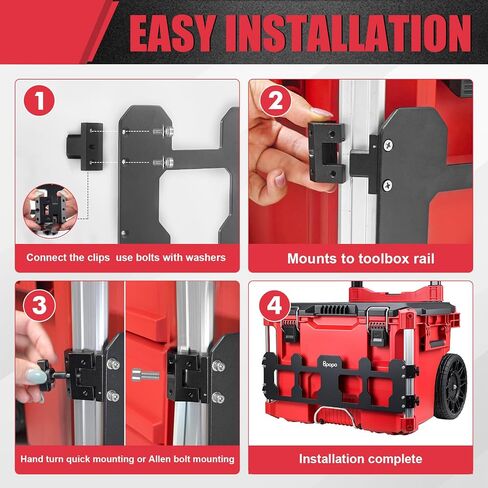 EASY INSTALLATION

1

Connect the clips use bolts with washers

2

Mounts to toolbox rail

3

Hand turn quick mounting or Allen bolt mounting

4

Bpopo

Installation complete