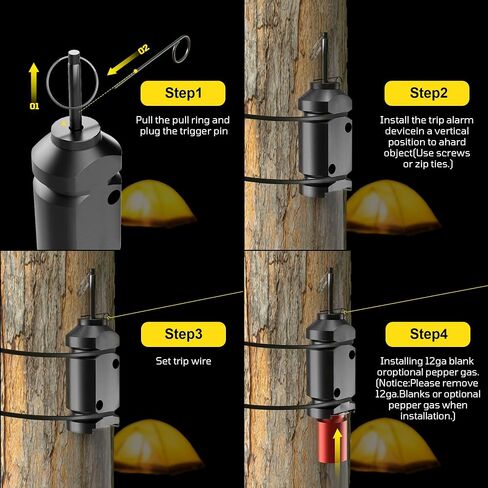 01

02

Step1

Pull the pull ring and plug the trigger pin

Step2

Install the trip alarm devicein a vertical position to ahard object(Use screws or zip ties.)

Step3

Set trip wire

Step4

Installing 12ga blank oroptional pepper gas. (Notice:Please remove 12ga.Blanks or optional pepper gas when installation.)