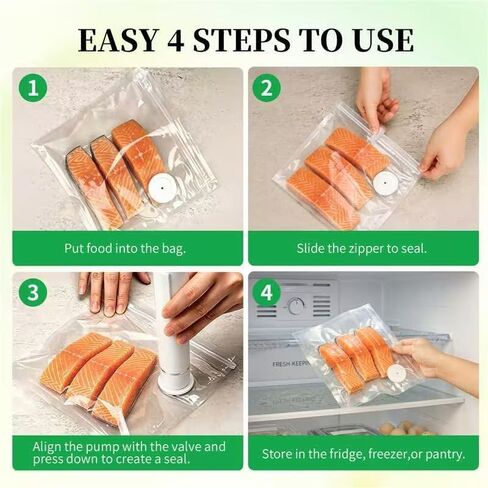 EASY 4 STEPS TO USE

1

Put food into the bag.

2

Slide the zipper to seal.

3

Align the pump with the valve and press down to create a seal.

4

FRESH KEEPI

Store in the fridge, freezer,or pantry.