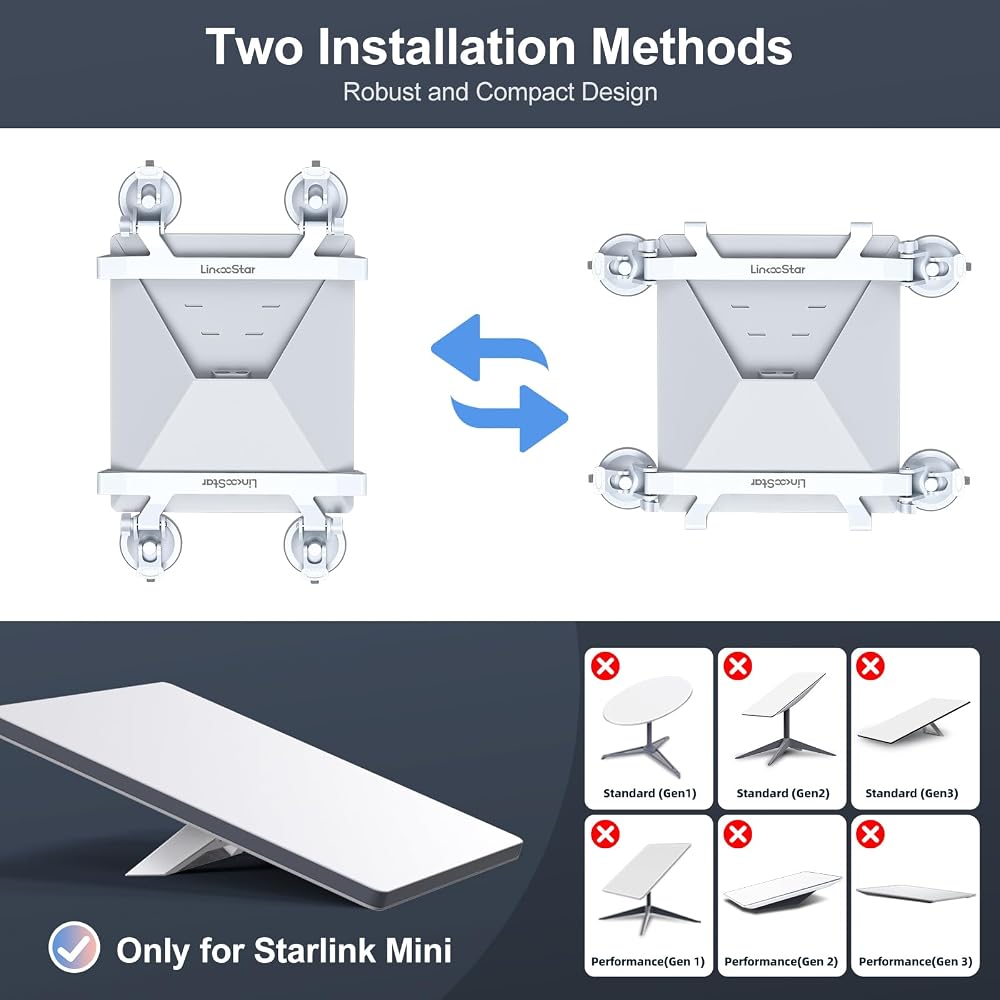 Two Installation Methods
Robust and Compact Design

LincoStar
LincoStar
LincoStar
LincoStar

Only for Starlink Mini

Standard (Gen1)
Standard (Gen2)
Standard (Gen3)
Performance(Gen 1)
Performance(Gen 2)
Performance(Gen 3)