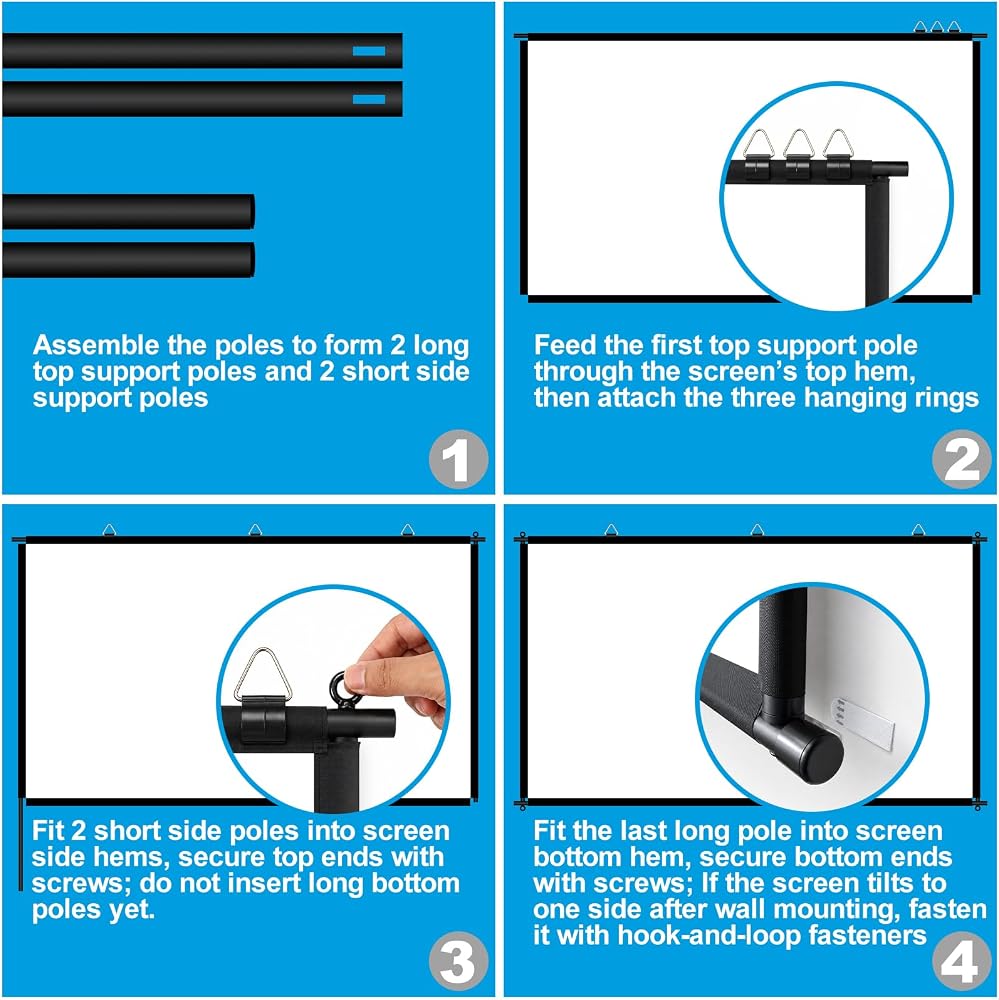 Assemble the poles to form 2 long top support poles and 2 short side support poles

1

Feed the first top support pole through the screen's top hem, then attach the three hanging rings

2

Fit 2 short side poles into screen side hems, secure top ends with screws; do not insert long bottom poles yet.

3

Fit the last long pole into screen bottom hem, secure bottom ends with screws; If the screen tilts to one side after wall mounting, fasten it with hook-and-loop fasteners

4