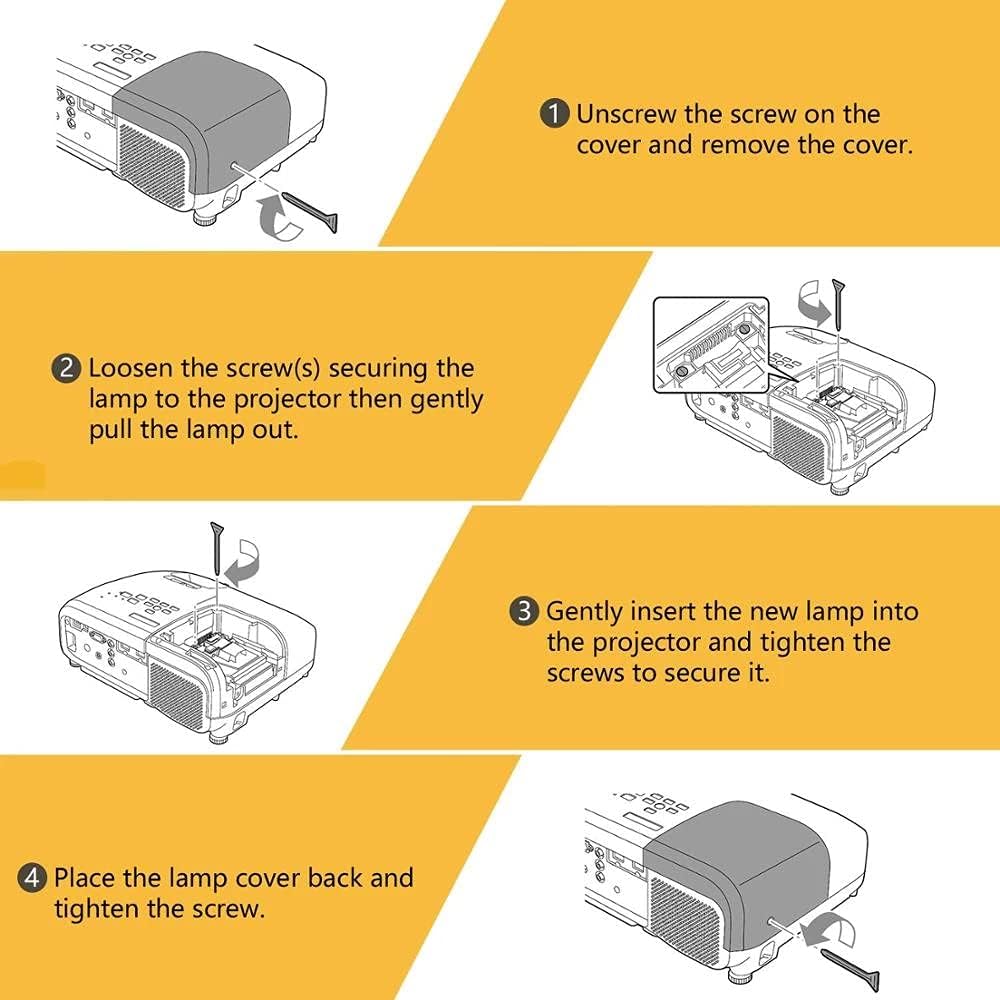 1 Unscrew the screw on the cover and remove the cover.

2 Loosen the screw(s) securing the lamp to the projector then gently pull the lamp out.

3 Gently insert the new lamp into the projector and tighten the screws to secure it.

4 Place the lamp cover back and tighten the screw.