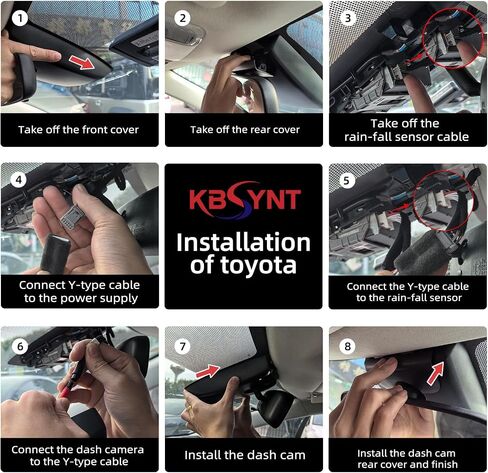 1
Take off the front cover

2
Take off the rear cover

3
Take off the rain-fall sensor cable

4
Connect Y-type cable to the power supply

KBSYNT
Installation of toyota

5
Connect the Y-type cable to the rain-fall sensor

6
Connect the dash camera to the Y-type cable

7
Install the dash cam

8
Install the dash cam rear cover and finish