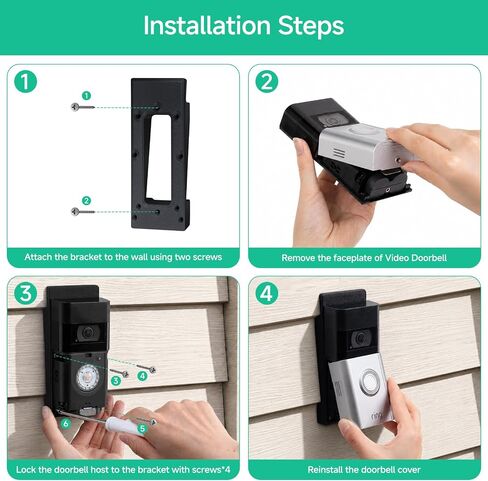 Installation Steps

1

1

2

Attach the bracket to the wall using two screws

2

Remove the faceplate of Video Doorbell

3

3

4

6

5

Lock the doorbell host to the bracket with screws*4

4

ring

Reinstall the doorbell cover