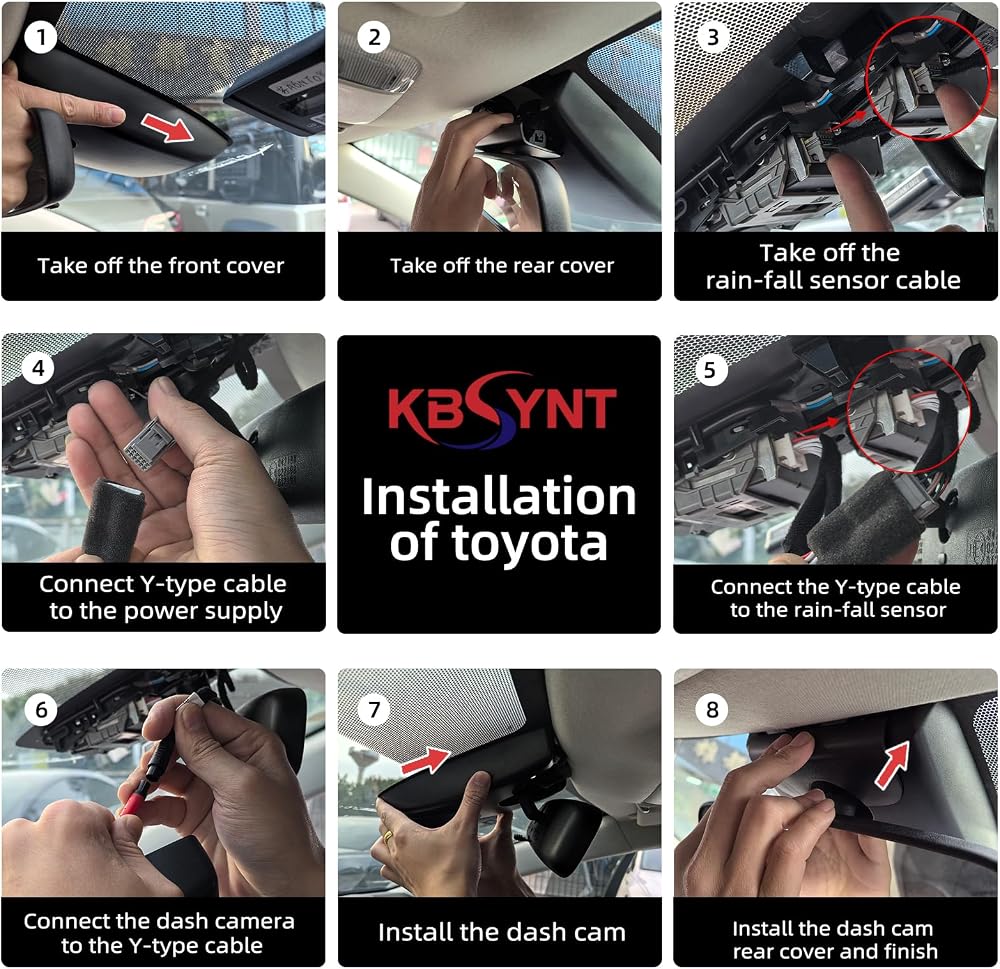 1
Take off the front cover

2
Take off the rear cover

3
Take off the rain-fall sensor cable

4
Connect Y-type cable to the power supply

KBSYNT
Installation of toyota

5
Connect the Y-type cable to the rain-fall sensor

6
Connect the dash camera to the Y-type cable

7
Install the dash cam

8
Install the dash cam rear cover and finish