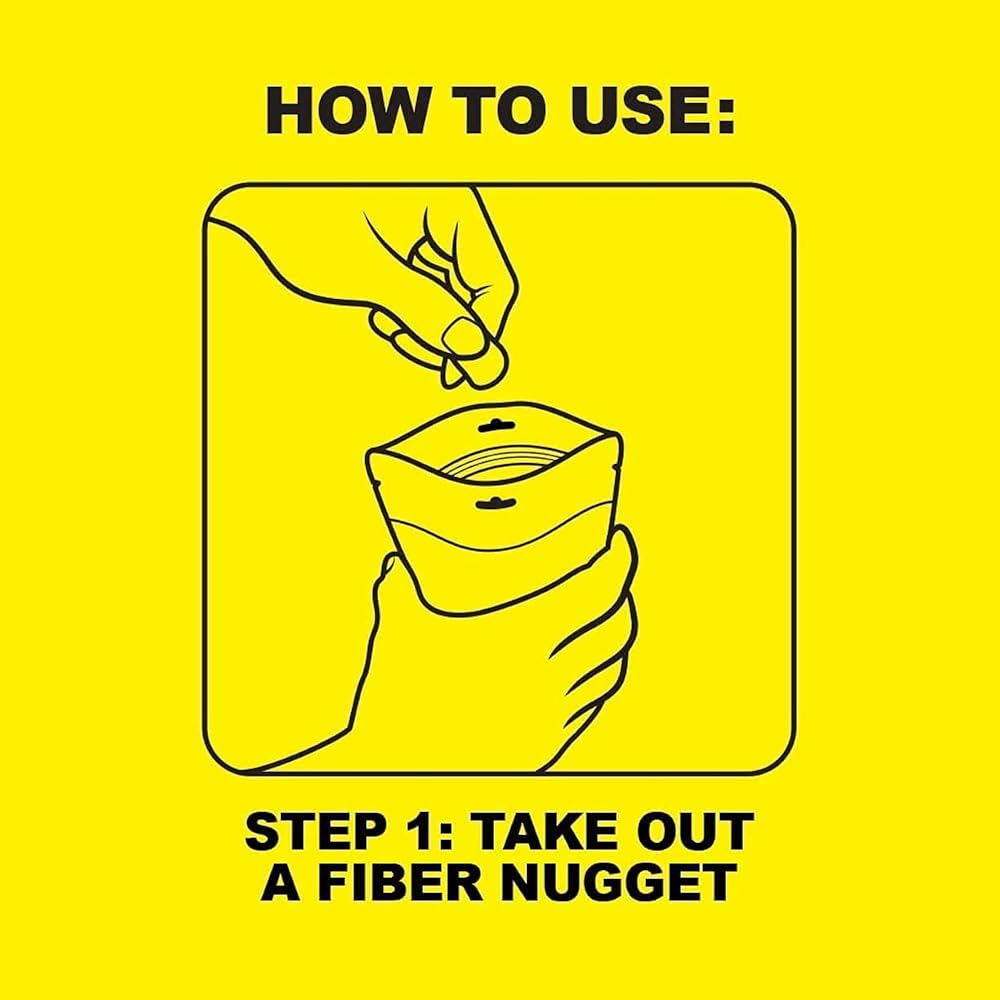 HOW TO USE:

STEP 1: TAKE OUT A FIBER NUGGET