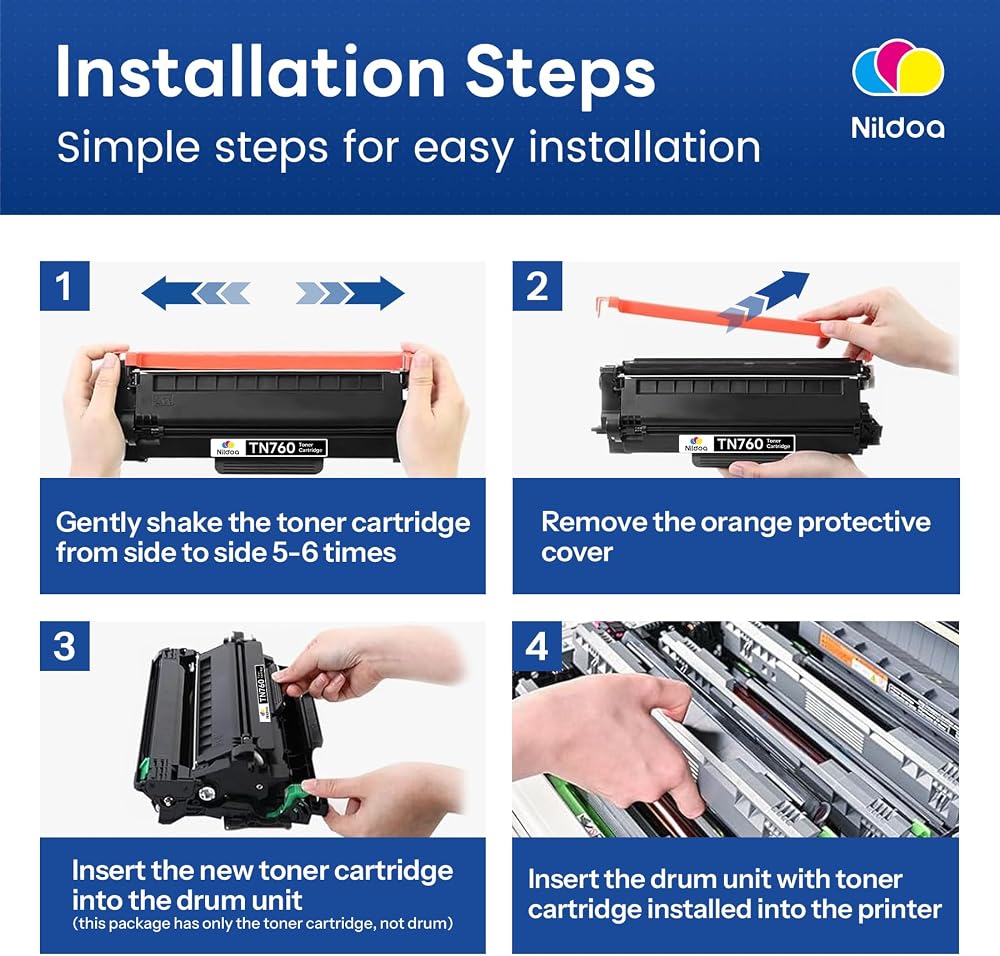 Installation Steps
Simple steps for easy installation

Nildoa

1

Nildoa TN760 Toner Cartridge

Gently shake the toner cartridge from side to side 5-6 times

2

Nildoa TN760 Toner Cartridge

Remove the orange protective cover

3

TN760

Insert the new toner cartridge into the drum unit
(this package has only the toner cartridge, not drum)

4

Insert the drum unit with toner cartridge installed into the printer