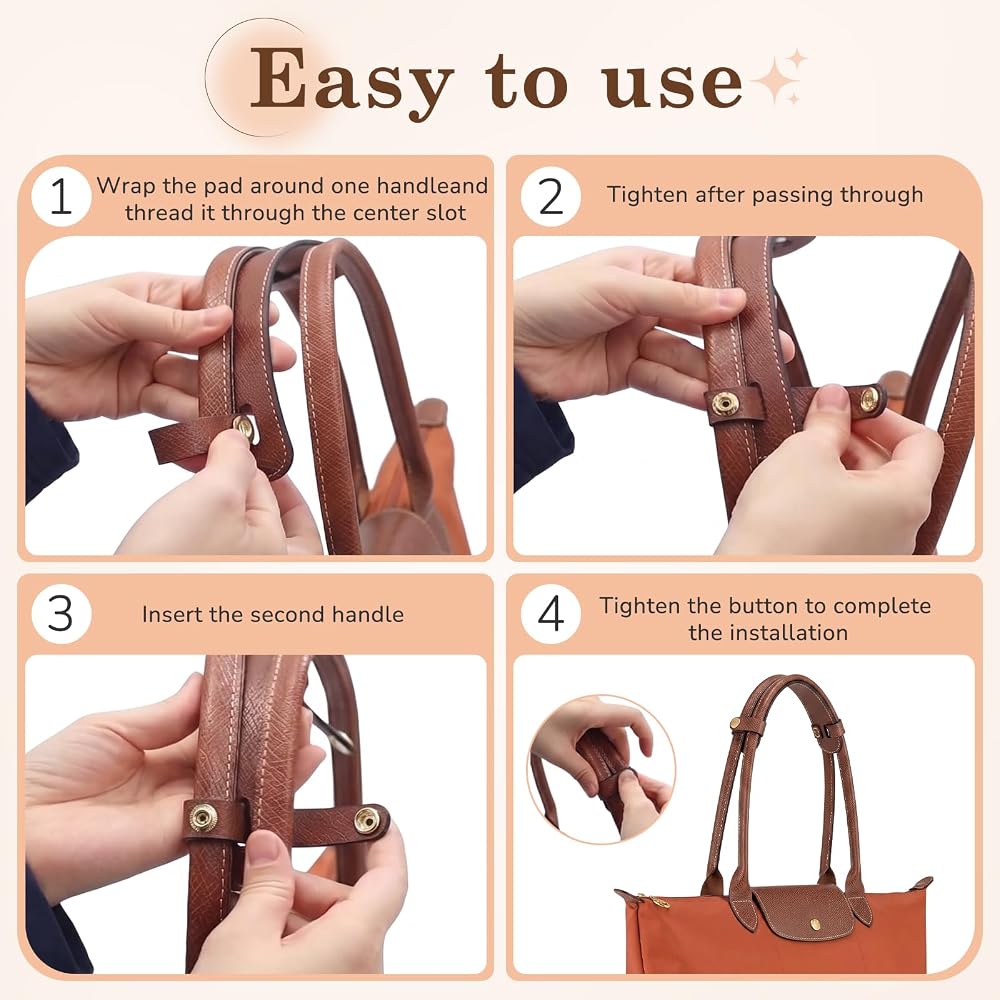 Easy to use

1 Wrap the pad around one handleand thread it through the center slot

2 Tighten after passing through

3 Insert the second handle

4 Tighten the button to complete the installation