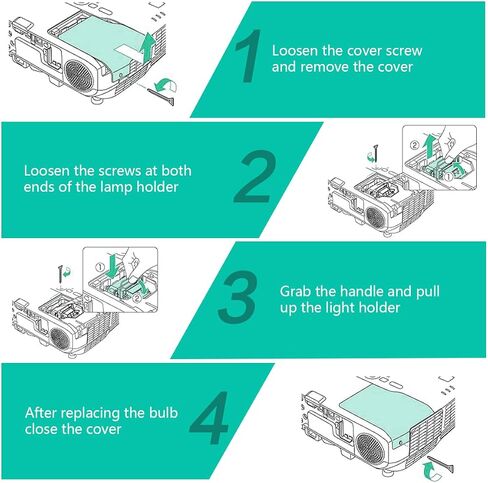 1
Loosen the cover screw and remove the cover

Loosen the screws at both ends of the lamp holder
2

②
①

①
②

3
Grab the handle and pull up the light holder

After replacing the bulb close the cover
4