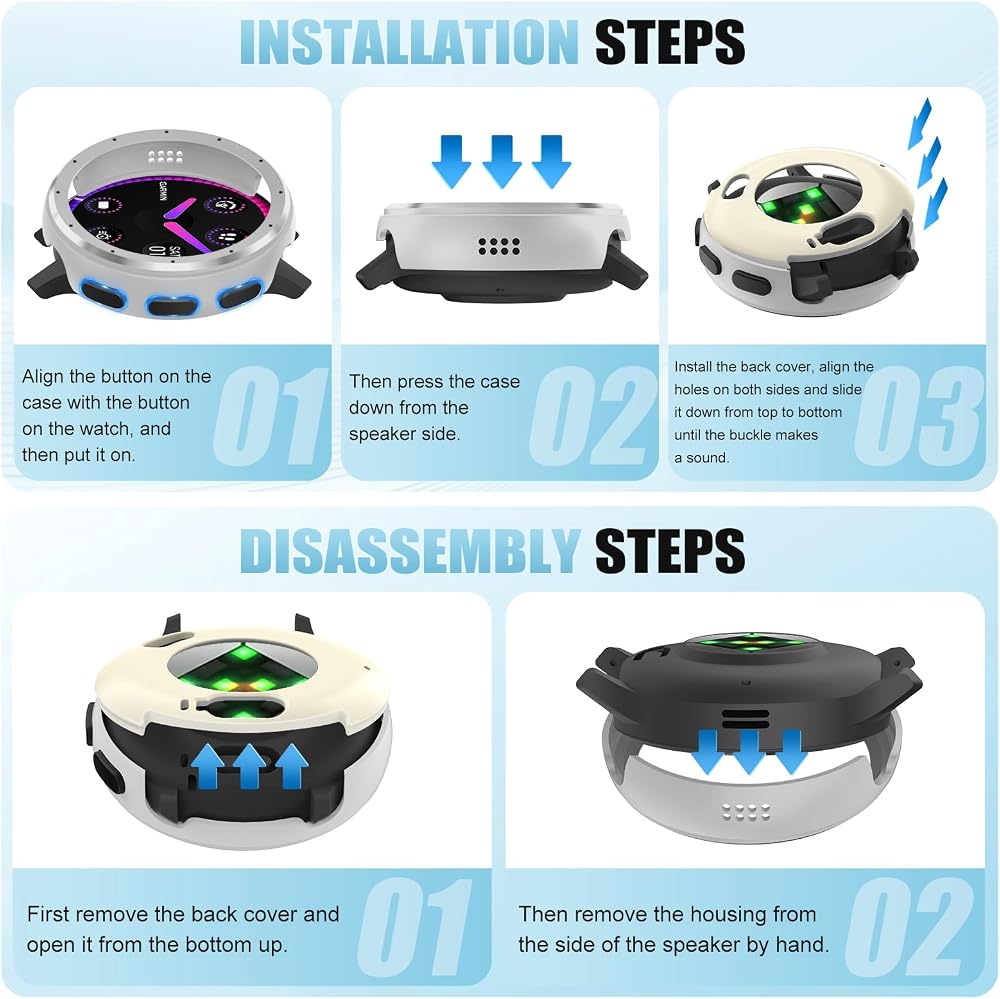 INSTALLATION STEPS

GARMIN

Align the button on the case with the button on the watch, and then put it on.

01

Then press the case down from the speaker side.

02

Install the back cover, align the holes on both sides and slide it down from top to bottom until the buckle makes a sound.

03

DISASSEMBLY STEPS

First remove the back cover and open it from the bottom up.

01

Then remove the housing from the side of the speaker by hand.

02