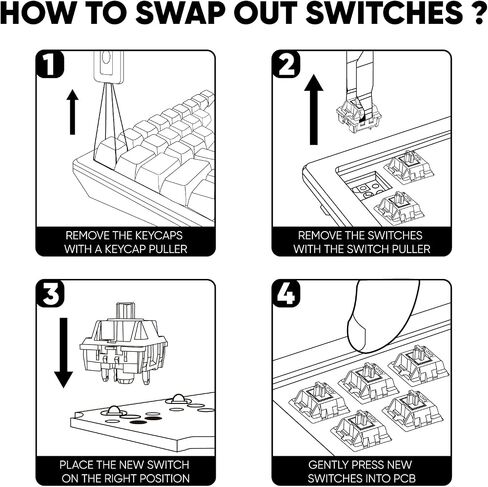 HOW TO SWAP OUT SWITCHES ?

1

REMOVE THE KEYCAPS WITH A KEYCAP PULLER

2

REMOVE THE SWITCHES WITH THE SWITCH PULLER

3

PLACE THE NEW SWITCH ON THE RIGHT POSITION

4

GENTLY PRESS NEW SWITCHES INTO PCB