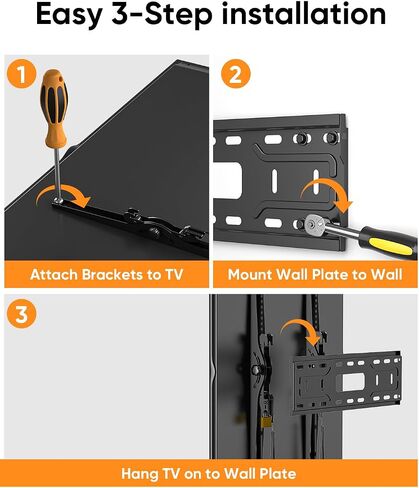 Easy 3-Step installation

1

Attach Brackets to TV

2

Mount Wall Plate to Wall

3

Hang TV on to Wall Plate