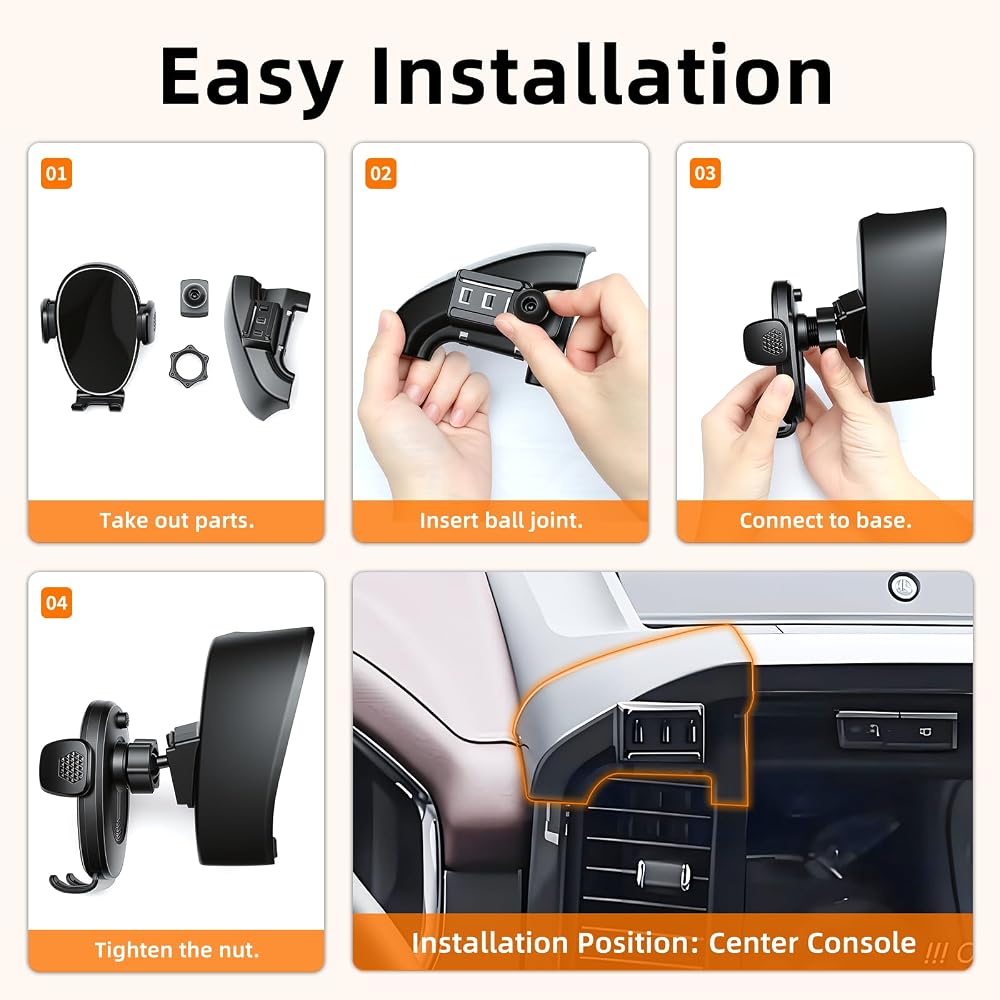 Easy Installation

01

Take out parts.

02

Insert ball joint.

03

Connect to base.

04

Tighten the nut.

Installation Position: Center Console