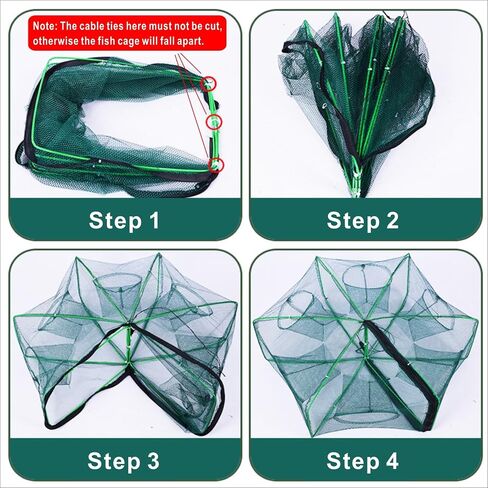 Note: The cable ties here must not be cut, otherwise the fish cage will fall apart.

Step 1

Step 2

Step 3

Step 4