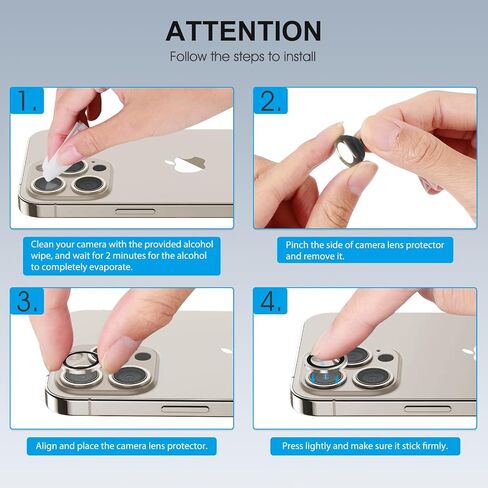 ATTENTION
Follow the steps to install

1.

Clean your camera with the provided alcohol wipe, and wait for 2 minutes for the alcohol to completely evaporate.

2.

Pinch the side of camera lens protector and remove it.

3.

Align and place the camera lens protector.

4.

Press lightly and make sure it stick firmly.