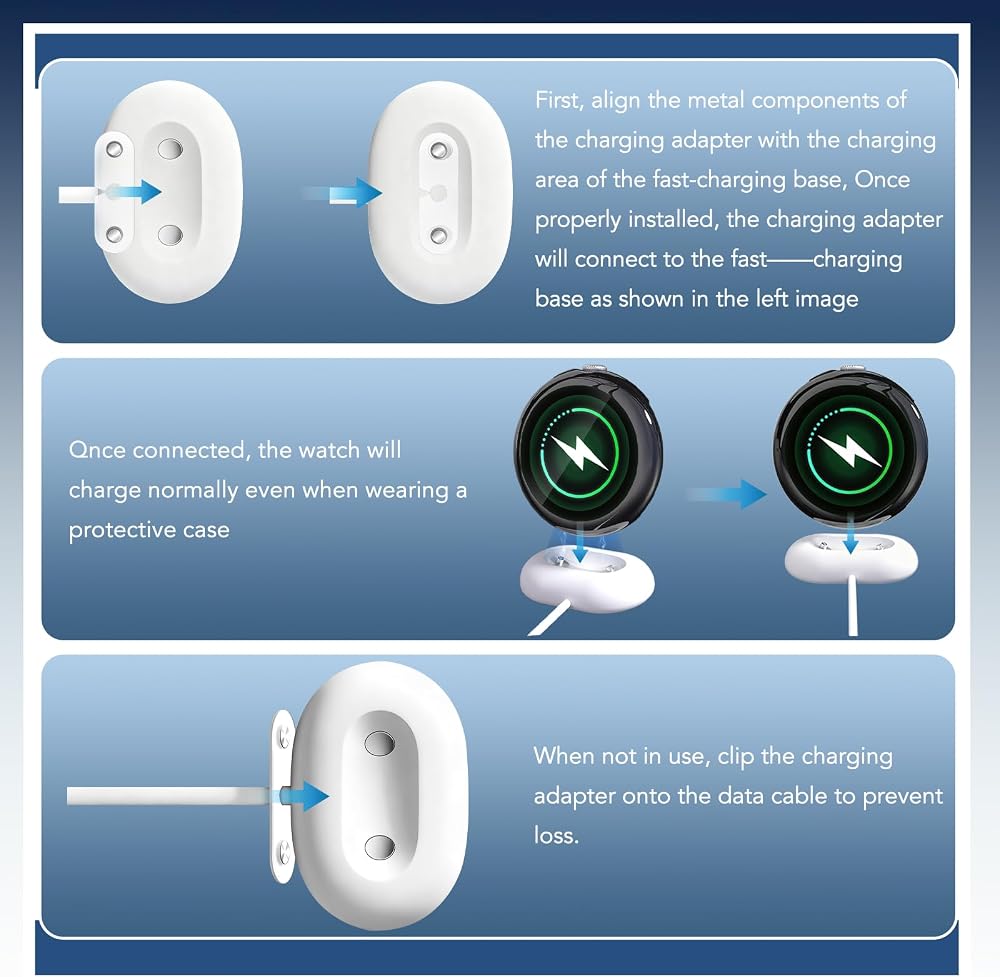 First, align the metal components of the charging adapter with the charging area of the fast-charging base, Once properly installed, the charging adapter will connect to the fast——charging base as shown in the left image

Qnce connected, the watch will charge normally even when wearing a protective case

When not in use, clip the charging adapter onto the data cable to prevent loss.